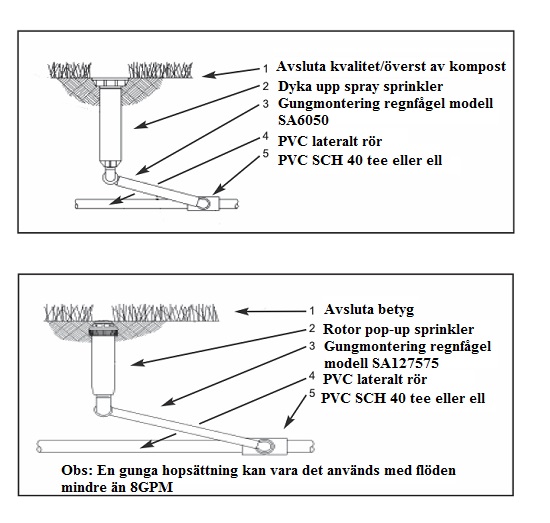 1 Avsluta kvalitet/överst av kompost
2 Dyka upp spray sprinkler
3 Gungmontering regnfågel modell SA6050
4 PVC lateralt rör
5 PVC SCH 40 tee eller ell

1 Avsluta betyg
2 Rotor pop-up sprinkler
3 Gungmontering regnfågel modell SA127575
4 PVC lateralt rör
5 PVC SCH 40 tee eller ell

Obs: En gunga hopsättning kan vara det används med flöden mindre än 8GPM